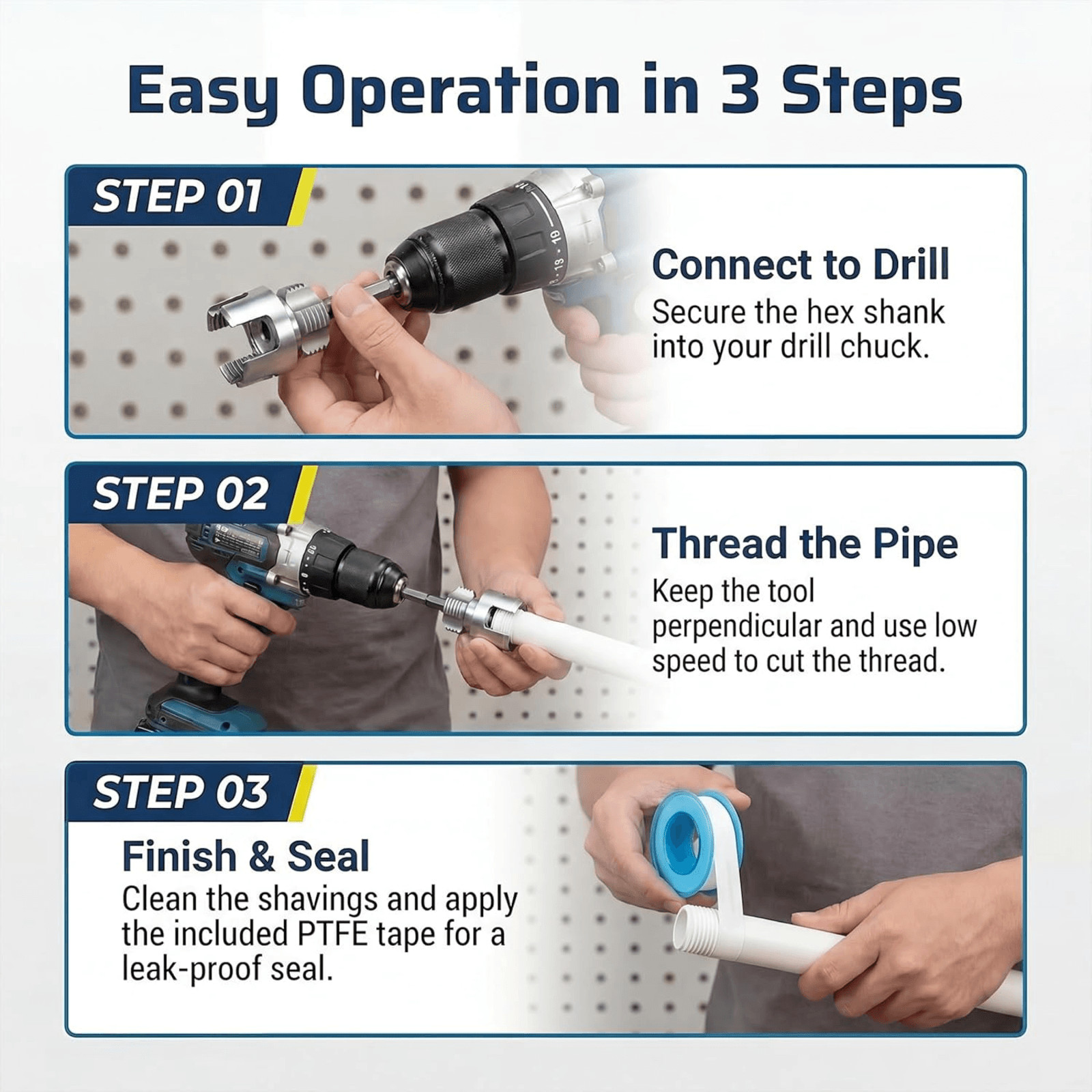 Easy Operation in 3 Steps

STEP 01

Connect to Drill
Secure the hex shank into your drill chuck.

STEP 02

Thread the Pipe
Keep the tool perpendicular and use low speed to cut the thread.

STEP 03

Finish & Seal
Clean the shavings and apply the included PTFE tape for a leak-proof seal.