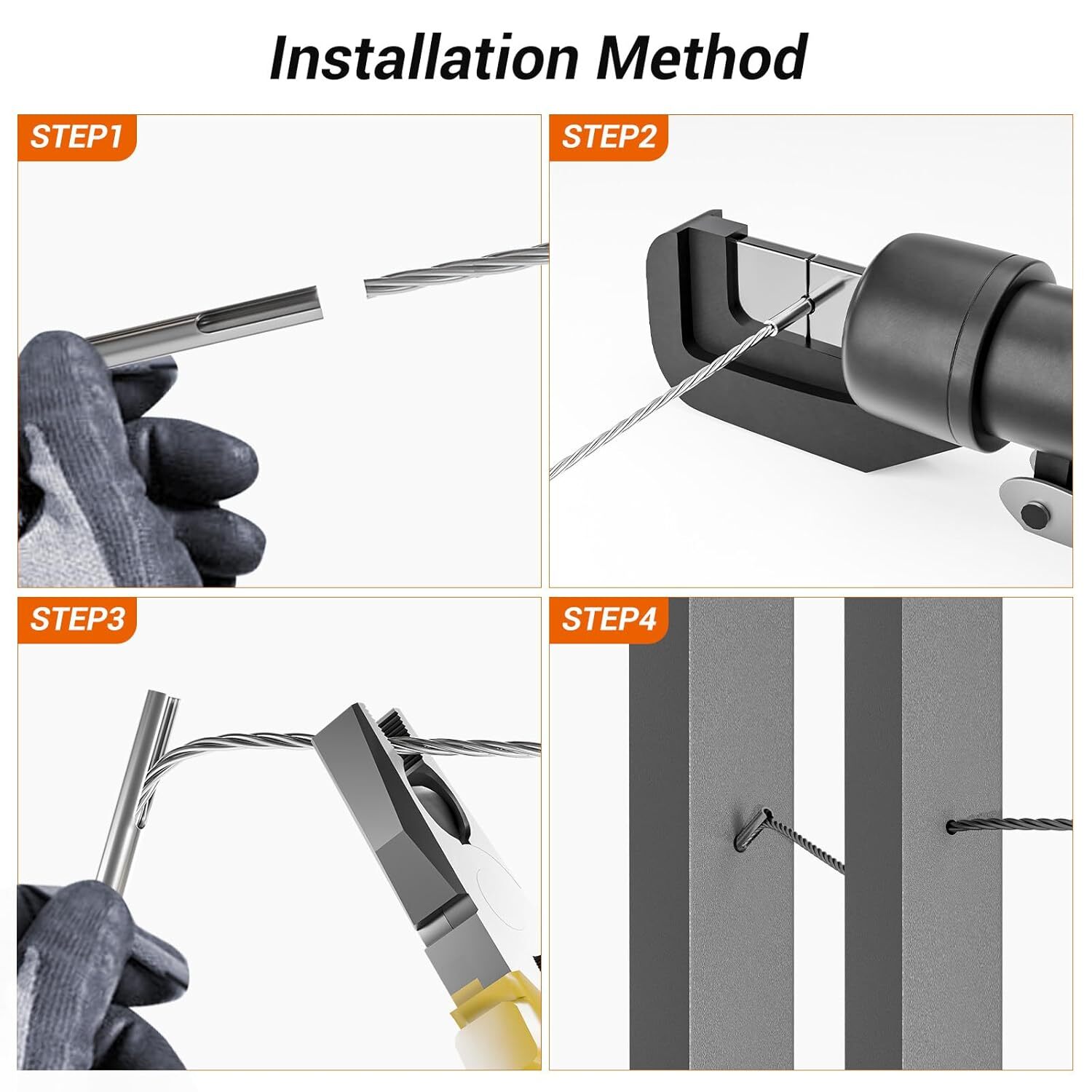 Installation Method

STEP1

STEP2

STEP3

STEP4